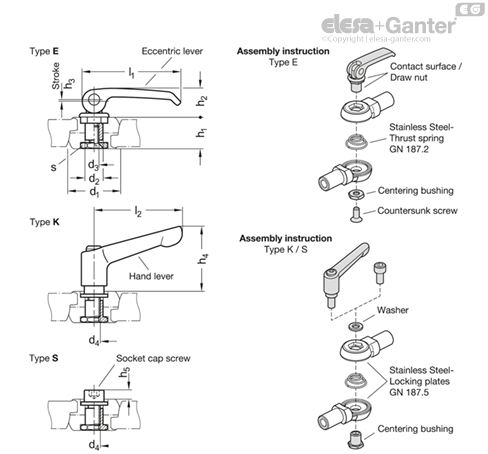 EG
elesa+Ganter
©Copyright | elesa-ganter.com

Type **E**
Eccentric lever
Stroke
$h_3$
$l_1$
$h_2$
$h_1$
s
$d_3$
$d_2$
$d_1$

Type **K**
$l_2$
$h_4$
Hand lever
$d_4$

Type **S**
Socket cap screw
$h_5$
$d_4$

**Assembly instruction**
Type E
Contact surface / Draw nut
Stainless Steel-Thrust spring GN 187.2
Centering bushing
Countersunk screw

**Assembly instruction**
Type K / S
Washer
Stainless Steel-Locking plates GN 187.5
Centering bushing